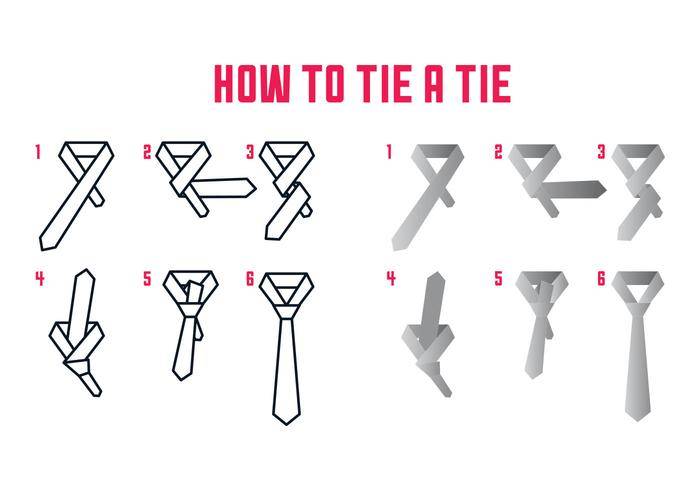 HOW TO TIE A TIE

1 2 3
4 5 6

1 2 3
4 5 6