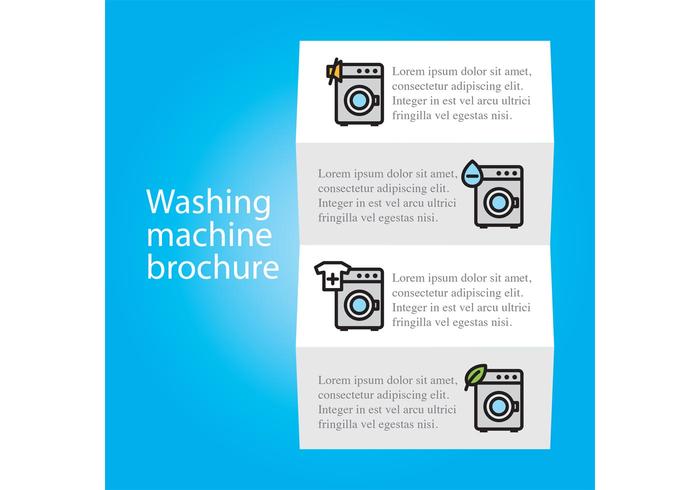 Washing machine brochure

Lorem ipsum dolor sit amet, consectetur adipiscing elit. Integer in est vel arcu ultrici fringilla vel egestas nisi.

Lorem ipsum dolor sit amet, consectetur adipiscing elit. Integer in est vel arcu ultrici fringilla vel egestas nisi.

Lorem ipsum dolor sit amet, consectetur adipiscing elit. Integer in est vel arcu ultrici fringilla vel egestas nisi.

Lorem ipsum dolor sit amet, consectetur adipiscing elit. Integer in est vel arcu ultrici fringilla vel egestas nisi.