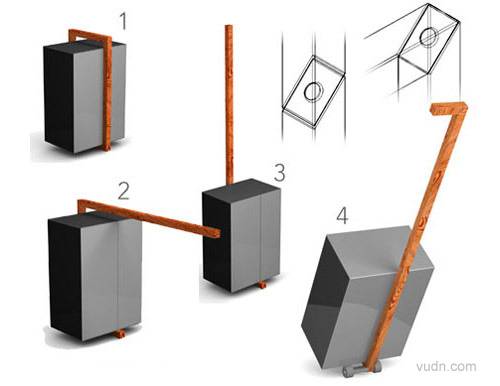 1

2

3

4

vudn.com