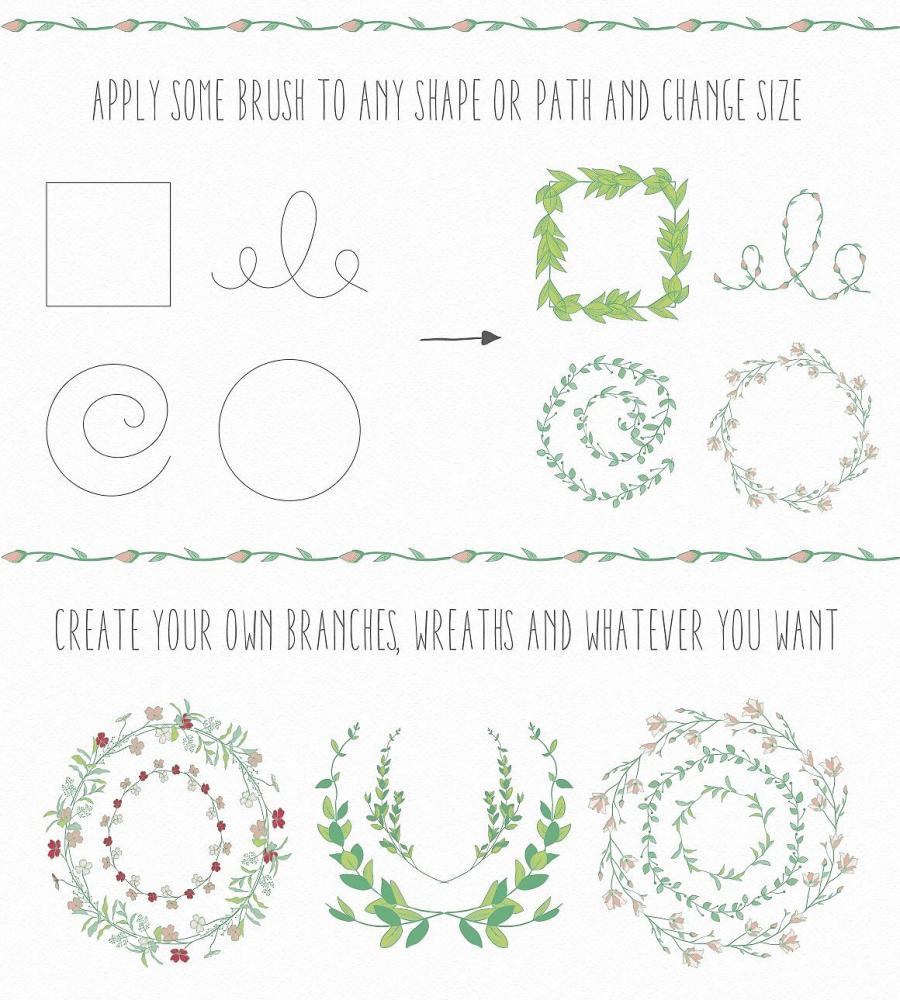 APPLY SOME BRUSH TO ANY SHAPE OR PATH AND CHANGE SIZE

CREATE YOUR OWN BRANCHES, WREATHS AND WHATEVER YOU WANT