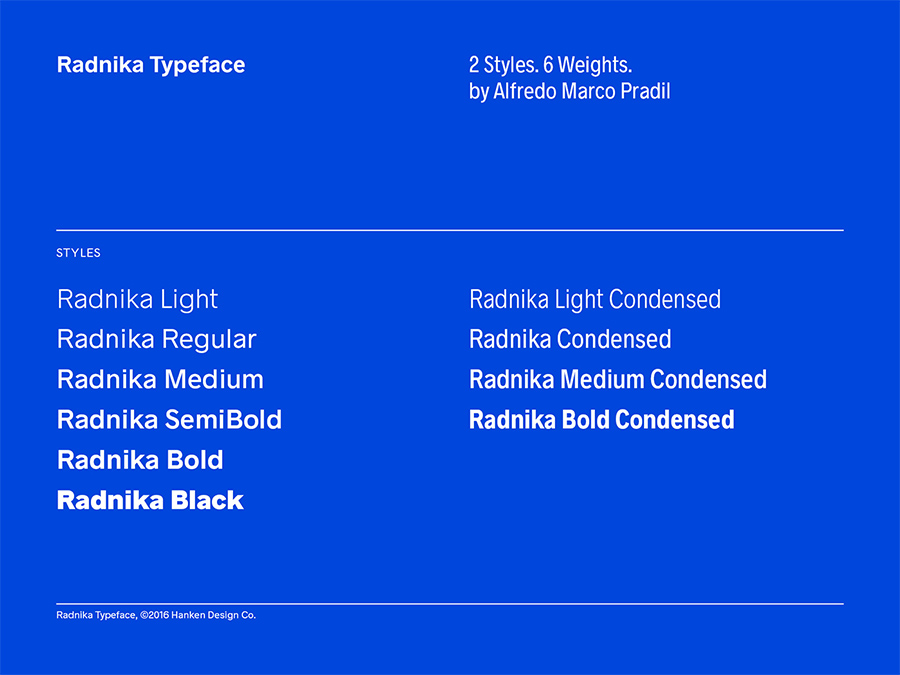 Radnika Typeface

2 Styles. 6 Weights.
by Alfredo Marco Pradil

STYLES

Radnika Light
Radnika Regular
Radnika Medium
Radnika SemiBold
Radnika Bold
Radnika Black

Radnika Light Condensed
Radnika Condensed
Radnika Medium Condensed
Radnika Bold Condensed

Radnika Typeface, ©2016 Hanken Design Co.