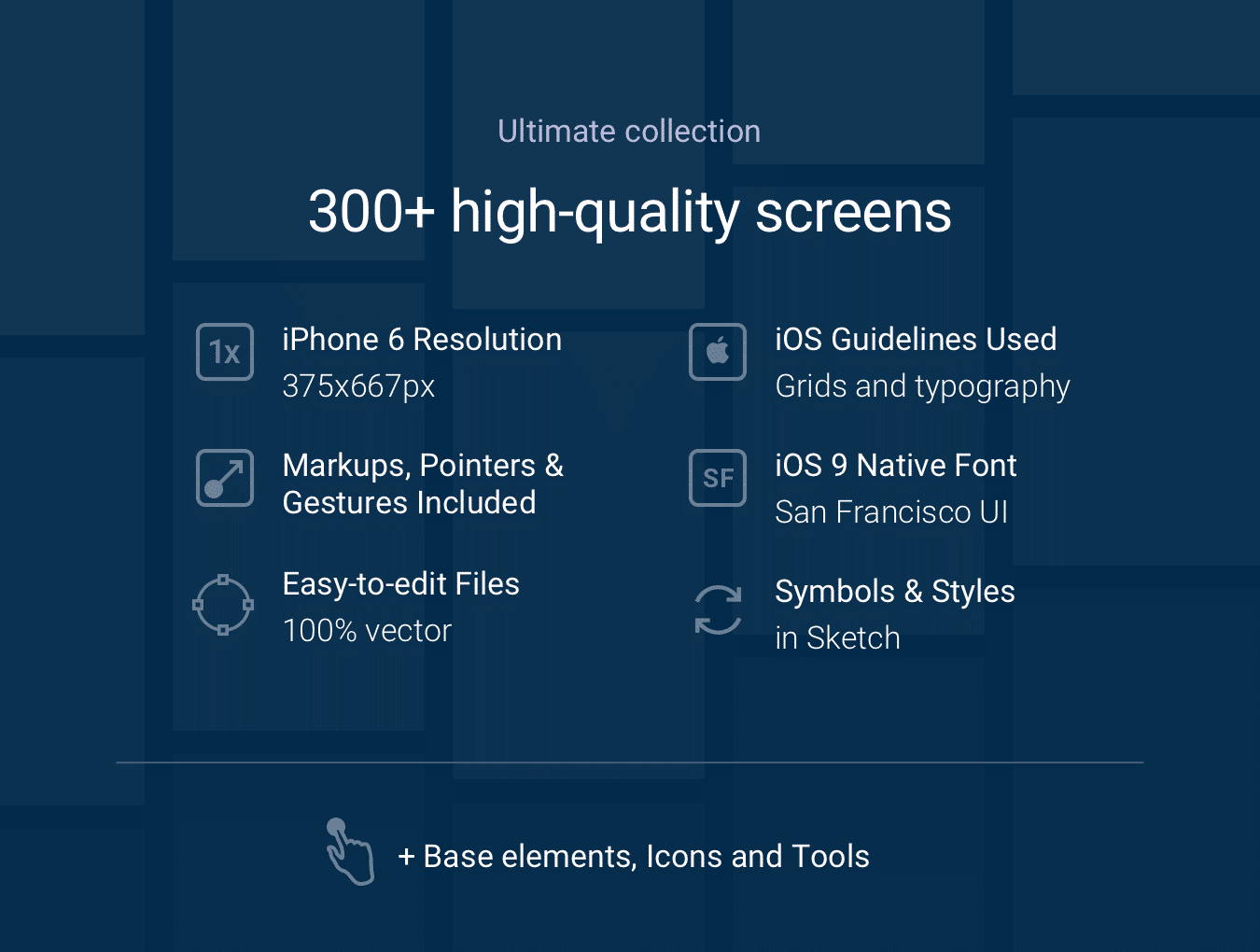 Ultimate collection

300+ high-quality screens

1x

iPhone 6 Resolution
375x667px

Markups, Pointers & Gestures Included

Easy-to-edit Files
100% vector

iOS Guidelines Used
Grids and typography

SF

iOS 9 Native Font
San Francisco UI

Symbols & Styles
in Sketch

+ Base elements, Icons and Tools