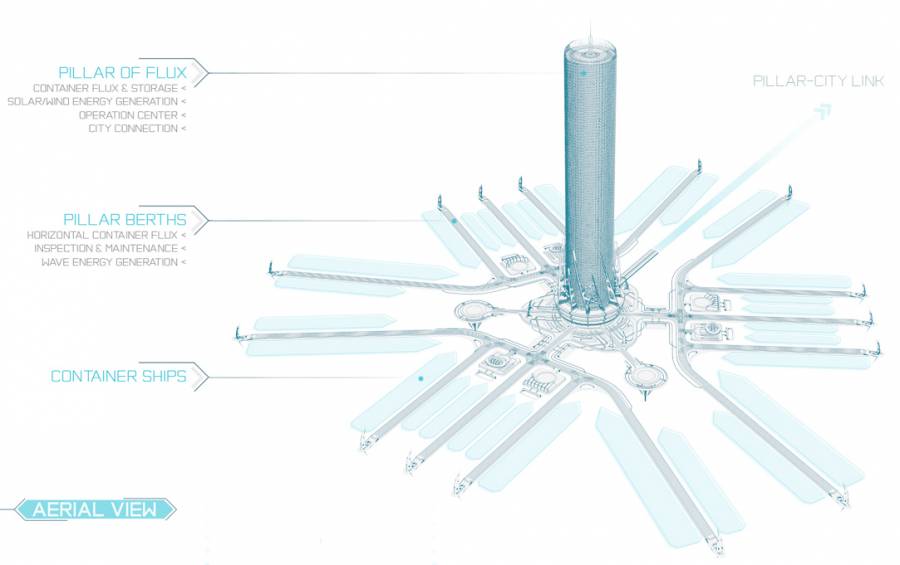 PILLAR OF FLUX
CONTAINER FLUX & STORAGE <
SOLAR/WIND ENERGY GENERATION <
OPERATION CENTER <
CITY CONNECTION <

PILLAR-CITY LINK

PILLAR BERTHS
HORIZONTAL CONTAINER FLUX <
INSPECTION & MAINTENANCE <
WAVE ENERGY GENERATION <

CONTAINER SHIPS

AERIAL VIEW