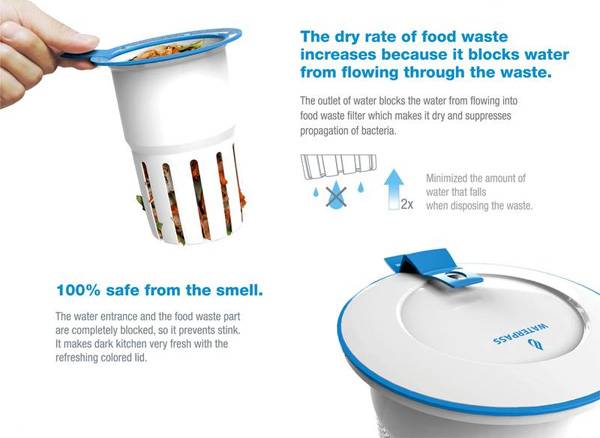 The dry rate of food waste increases because it blocks water from flowing through the waste.

The outlet of water blocks the water from flowing into food waste filter which makes it dry and suppresses propagation of bacteria.

2x

Minimized the amount of water that falls when disposing the waste.

100% safe from the smell.

The water entrance and the food waste part are completely blocked, so it prevents stink. It makes dark kitchen very fresh with the refreshing colored lid.

WATERPASS