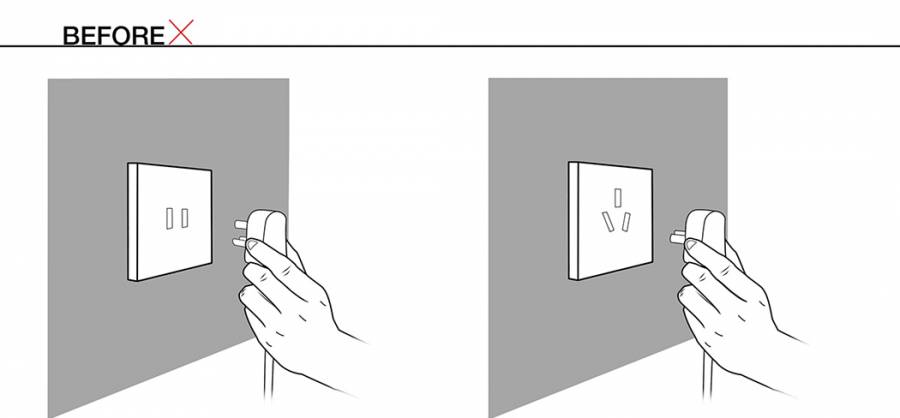 BEFORE