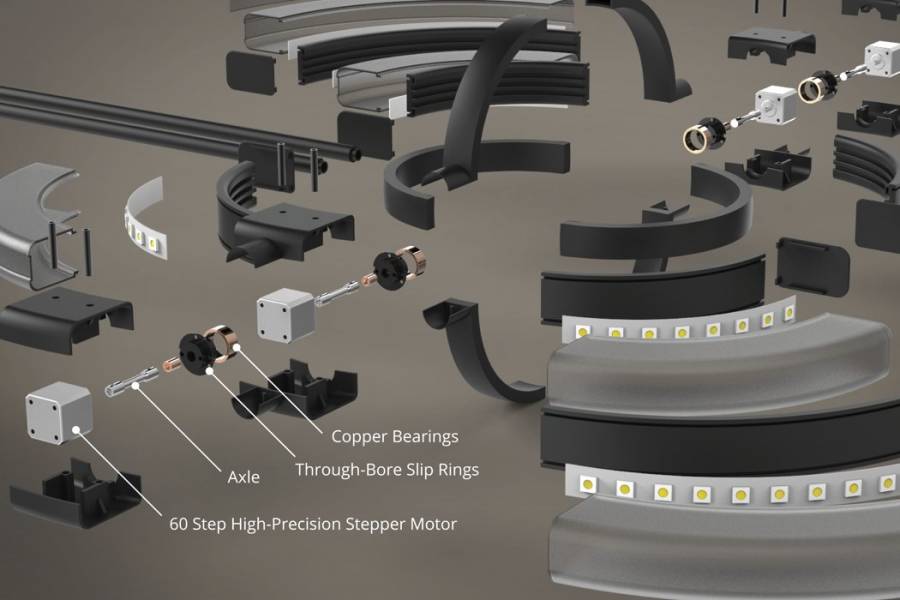 Copper Bearings
Through-Bore Slip Rings
Axle
60 Step High-Precision Stepper Motor