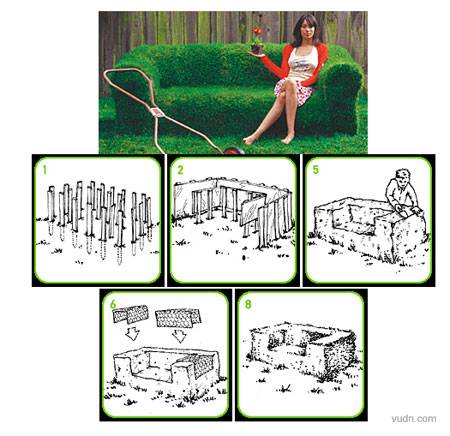 1

2

5

6

8

vudn.com