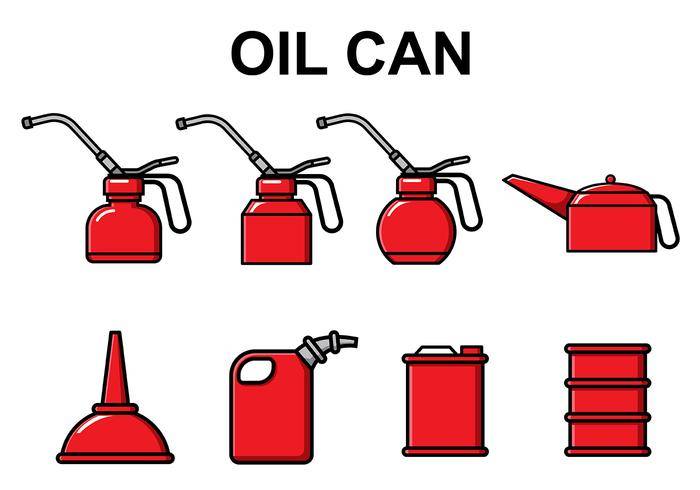 OIL CAN