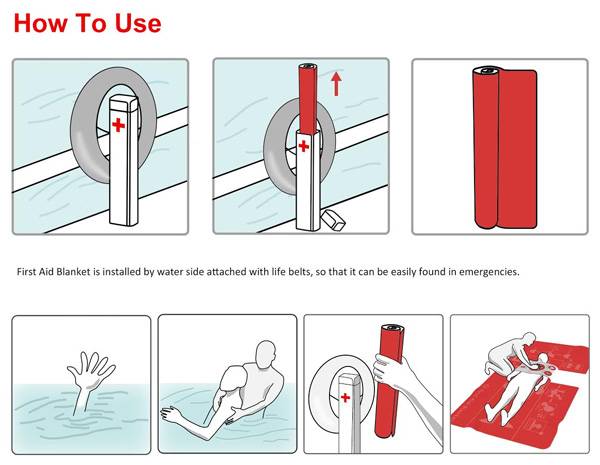 How To Use

First Aid Blanket is installed by water side attached with life belts, so that it can be easily found in emergencies.