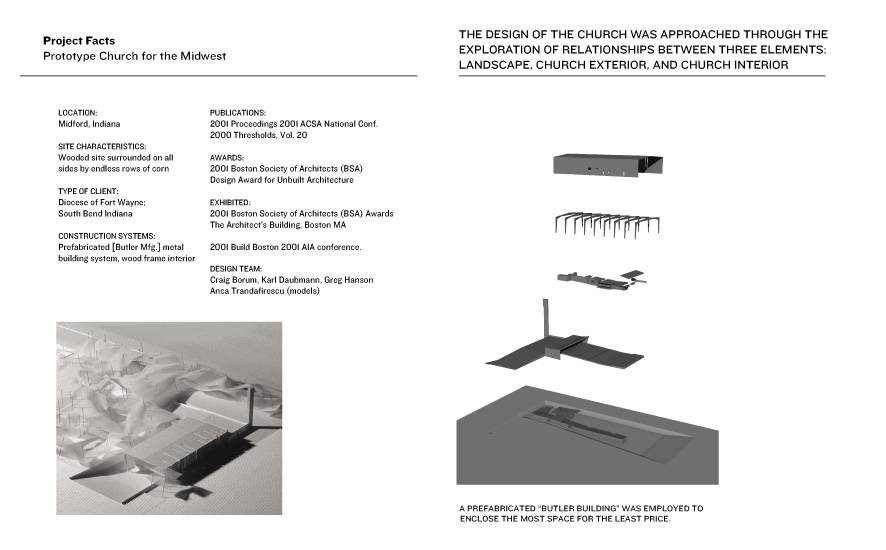 **Project Facts**
Prototype Church for the Midwest

LOCATION:
Midford, Indiana

SITE CHARACTERISTICS:
Wooded site surrounded on all sides by endless rows of corn

TYPE OF CLIENT:
Diocese of Fort Wayne; South Bend Indiana

CONSTRUCTION SYSTEMS:
Prefabricated [Butler Mfg.] metal building system, wood frame interior

PUBLICATIONS:
2001 Proceedings 2001 ACSA National Conf.
2000 Thresholds, Vol. 20

AWARDS:
2001 Boston Society of Architects (BSA) Design Award for Unbuilt Architecture

EXHIBITED:
2001 Boston Society of Architects (BSA) Awards The Architect's Building, Boston MA

2001 Build Boston 2001 AIA conference.

DESIGN TEAM:
Craig Borum, Karl Daubmann, Greg Hanson
Anca Trandafirescu (models)

THE DESIGN OF THE CHURCH WAS APPROACHED THROUGH THE EXPLORATION OF RELATIONSHIPS BETWEEN THREE ELEMENTS: LANDSCAPE, CHURCH EXTERIOR, AND CHURCH INTERIOR

A PREFABRICATED "BUTLER BUILDING" WAS EMPLOYED TO ENCLOSE THE MOST SPACE FOR THE LEAST PRICE.