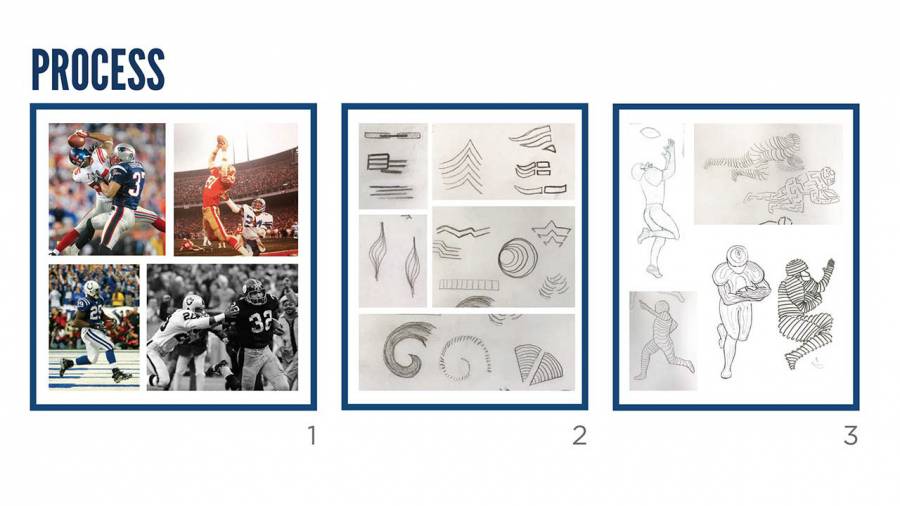 PROCESS

1

2

3