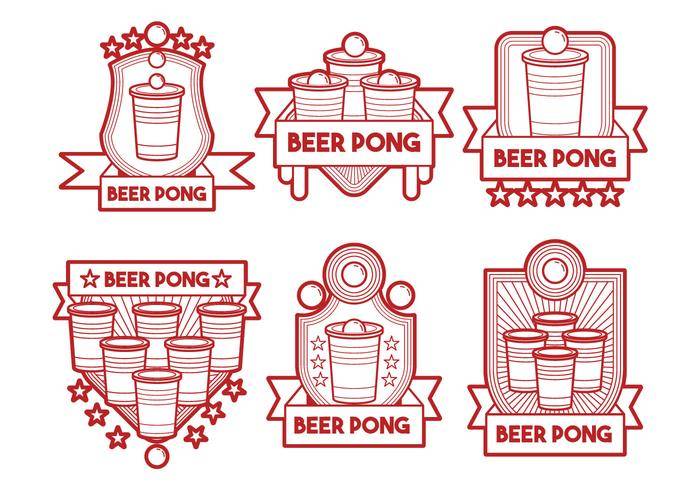 BEER PONG

BEER PONG

BEER PONG

BEER PONG

BEER PONG

BEER PONG