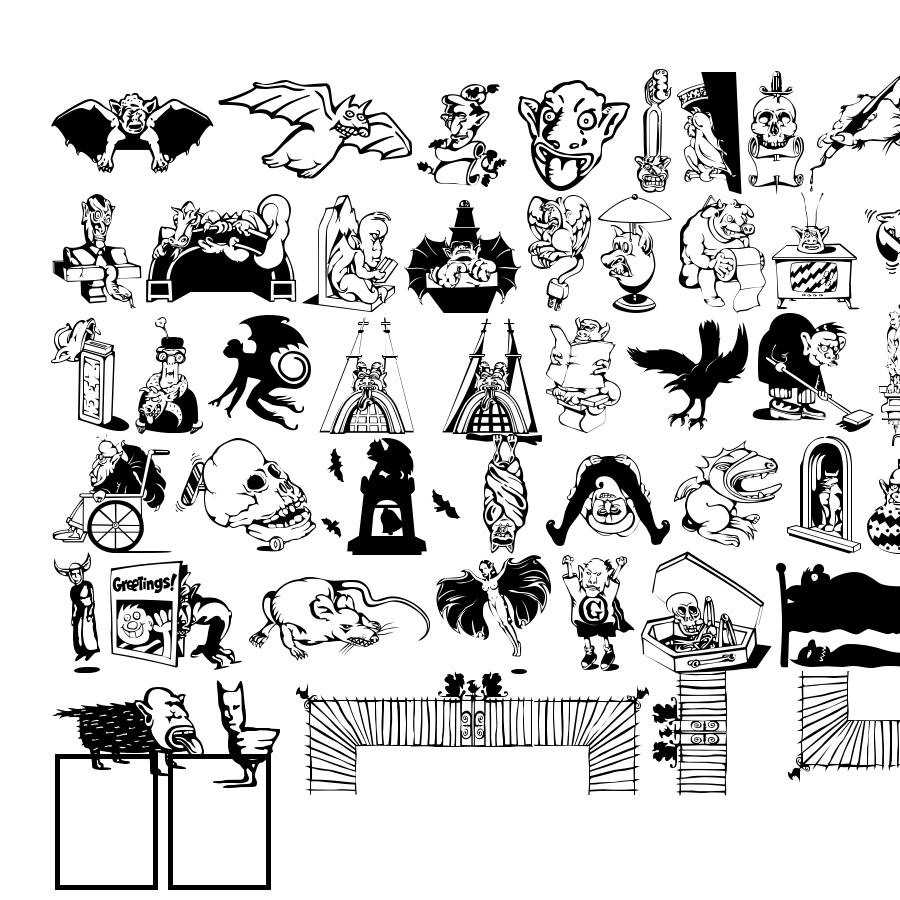 Greetings!

G