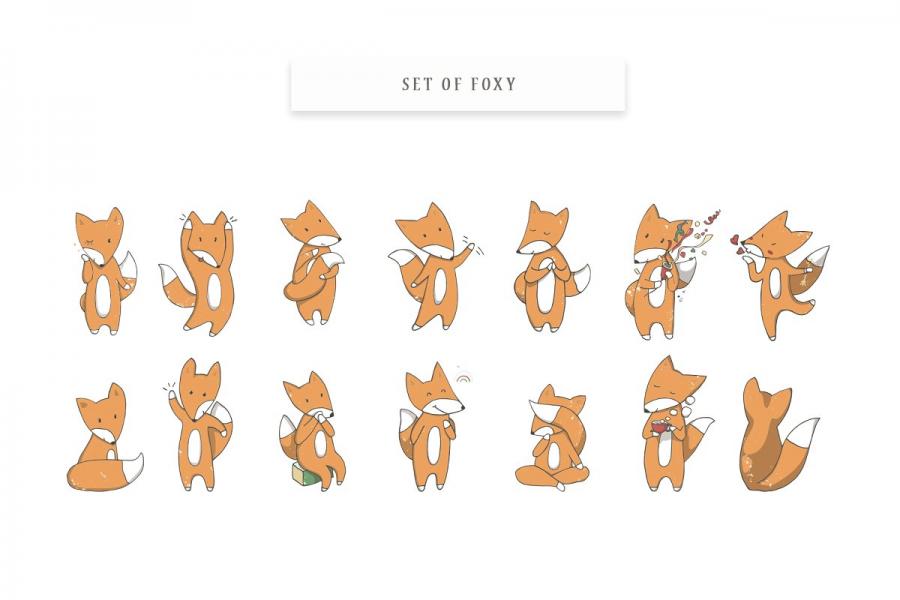 SET OF FOXY