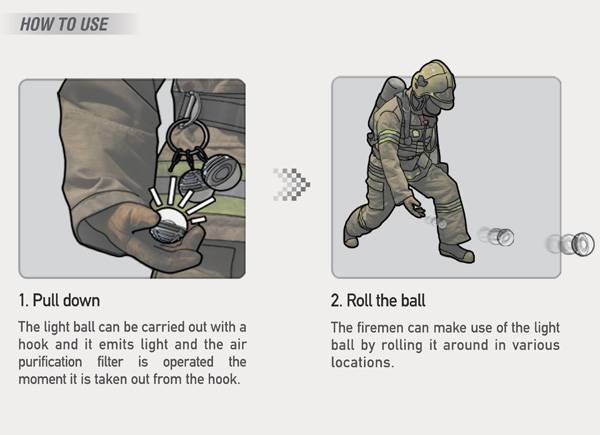 HOW TO USE

1. Pull down

The light ball can be carried out with a hook and it emits light and the air purification filter is operated the moment it is taken out from the hook.

2. Roll the ball

The firemen can make use of the light ball by rolling it around in various locations.