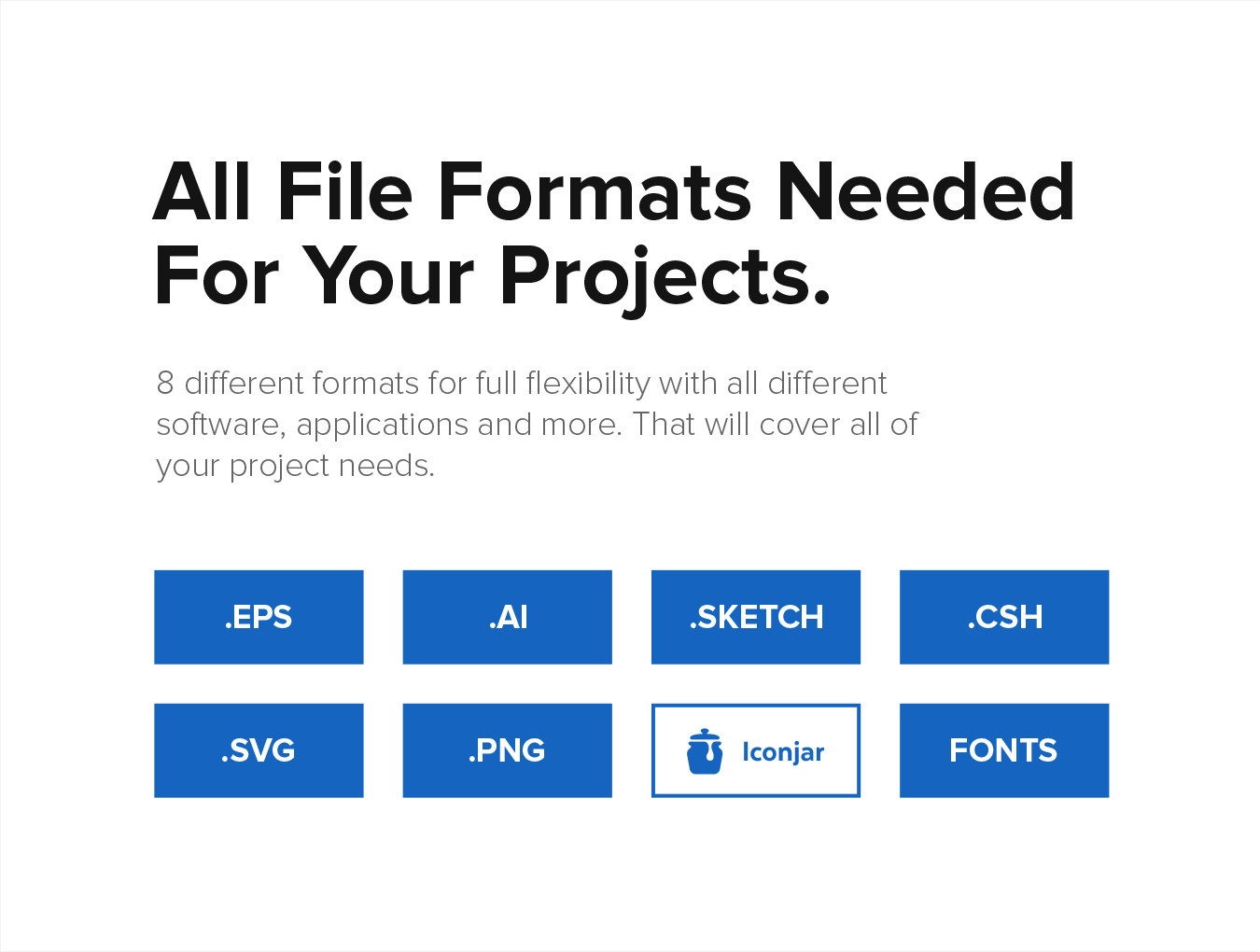 All File Formats Needed For Your Projects.

8 different formats for full flexibility with all different software, applications and more. That will cover all of your project needs.

.EPS

.AI

.SKETCH

.CSH

.SVG

.PNG

Iconjar

FONTS