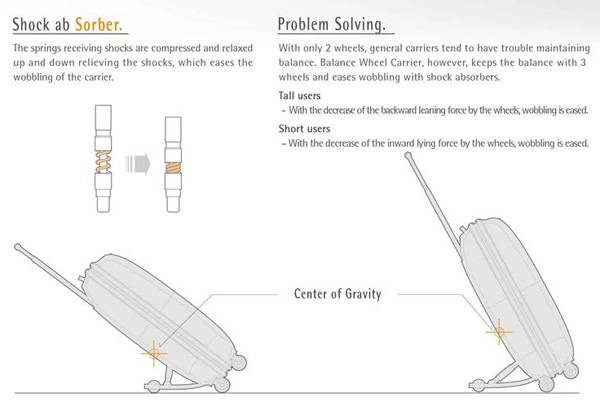 Shock ab Sorber.

The springs receiving shocks are compressed and relaxed up and down relieving the shocks, which eases the wobbling of the carrier.

Problem Solving.

With only 2 wheels, general carriers tend to have trouble maintaining balance. Balance Wheel Carrier, however, keeps the balance with 3 wheels and eases wobbling with shock absorbers.

Tall users
- With the decrease of the backward leaning force by the wheels, wobbling is eased.

Short users
- With the decrease of the inward lying force by the wheels, wobbling is eased.

Center of Gravity