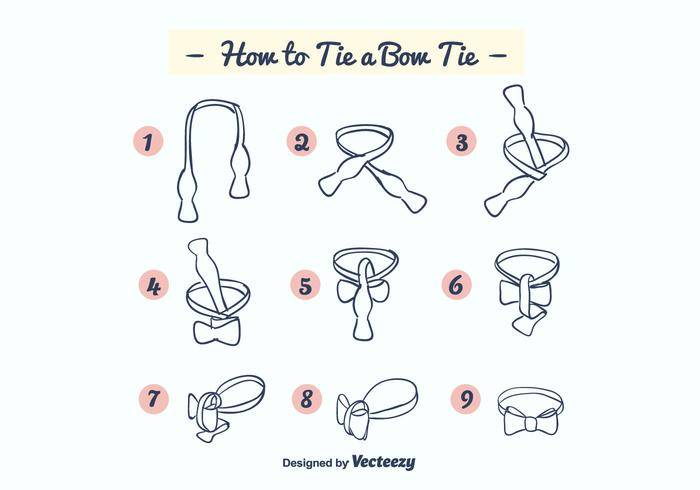 – How to Tie a Bow Tie –

1

2

3

4

5

6

7

8

9

Designed by Vecteezy