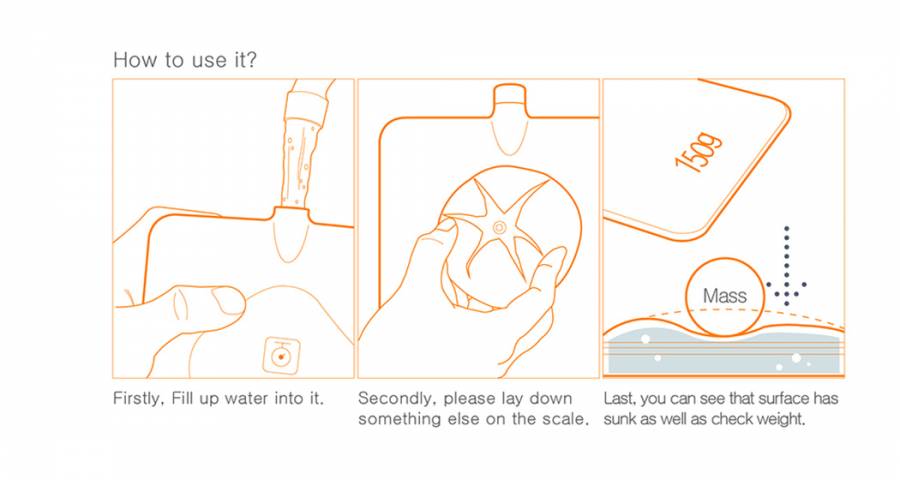 How to use it?

150g

Mass

Firstly, Fill up water into it.

Secondly, please lay down something else on the scale.

Last, you can see that surface has sunk as well as check weight.