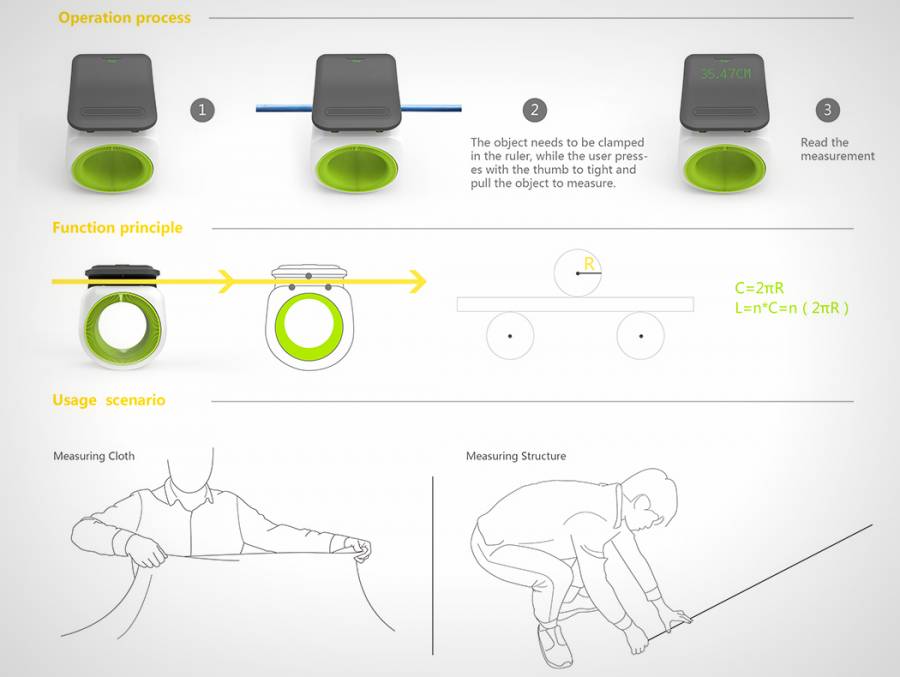 Operation process

1

2

The object needs to be clamped in the ruler, while the user presses with the thumb to tight and pull the object to measure.

35.47CM

3

Read the measurement

Function principle

R

$C=2\pi R$
$L=n*C=n(2\pi R)$

Usage scenario

Measuring Cloth

Measuring Structure