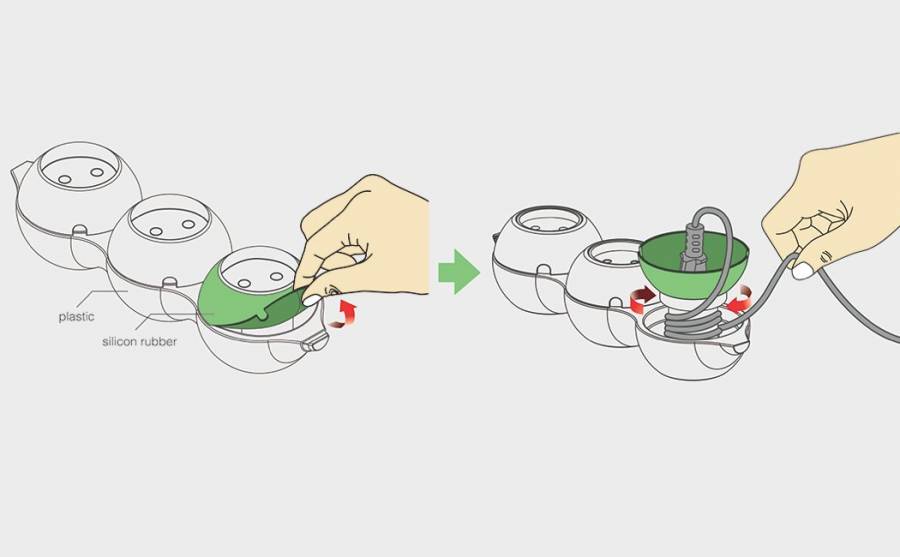 plastic

silicon rubber