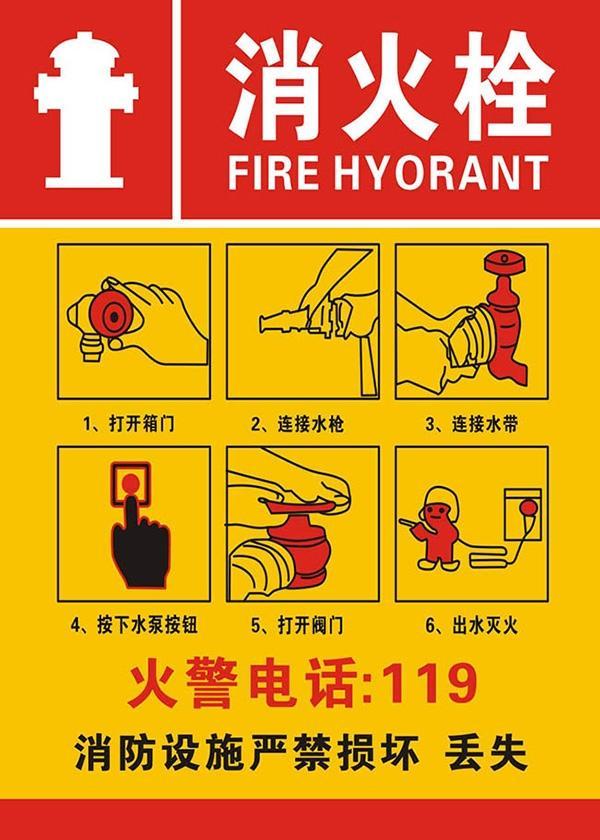 消火栓
FIRE HYORANT

1、打开箱门
2、连接水枪
3、连接水带
4、按下水泵按钮
5、打开阀门
6、出水灭火

火警电话:119

消防设施严禁损坏 丢失