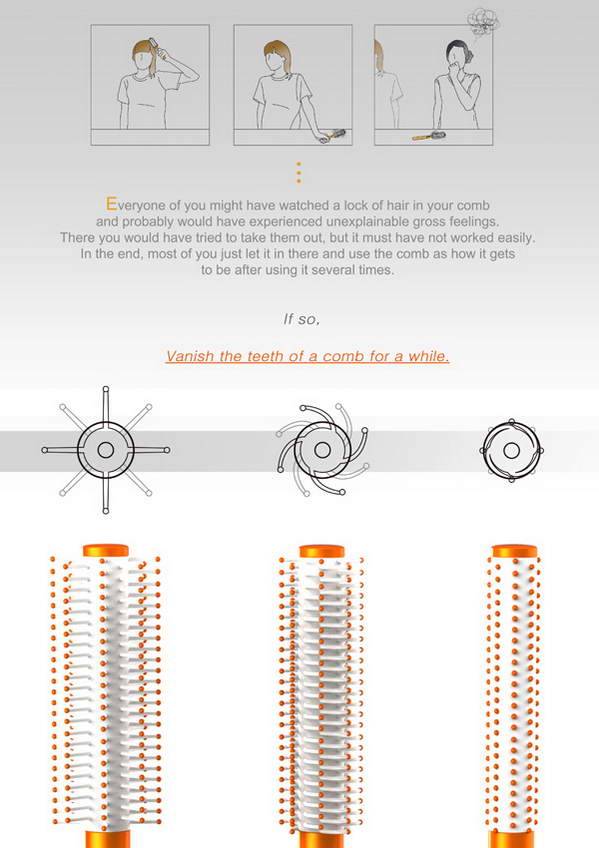 Everyone of you might have watched a lock of hair in your comb and probably would have experienced unexplainable gross feelings. There you would have tried to take them out, but it must have not worked easily. In the end, most of you just let it in there and use the comb as how it gets to be after using it several times.

If so,

Vanish the teeth of a comb for a while.