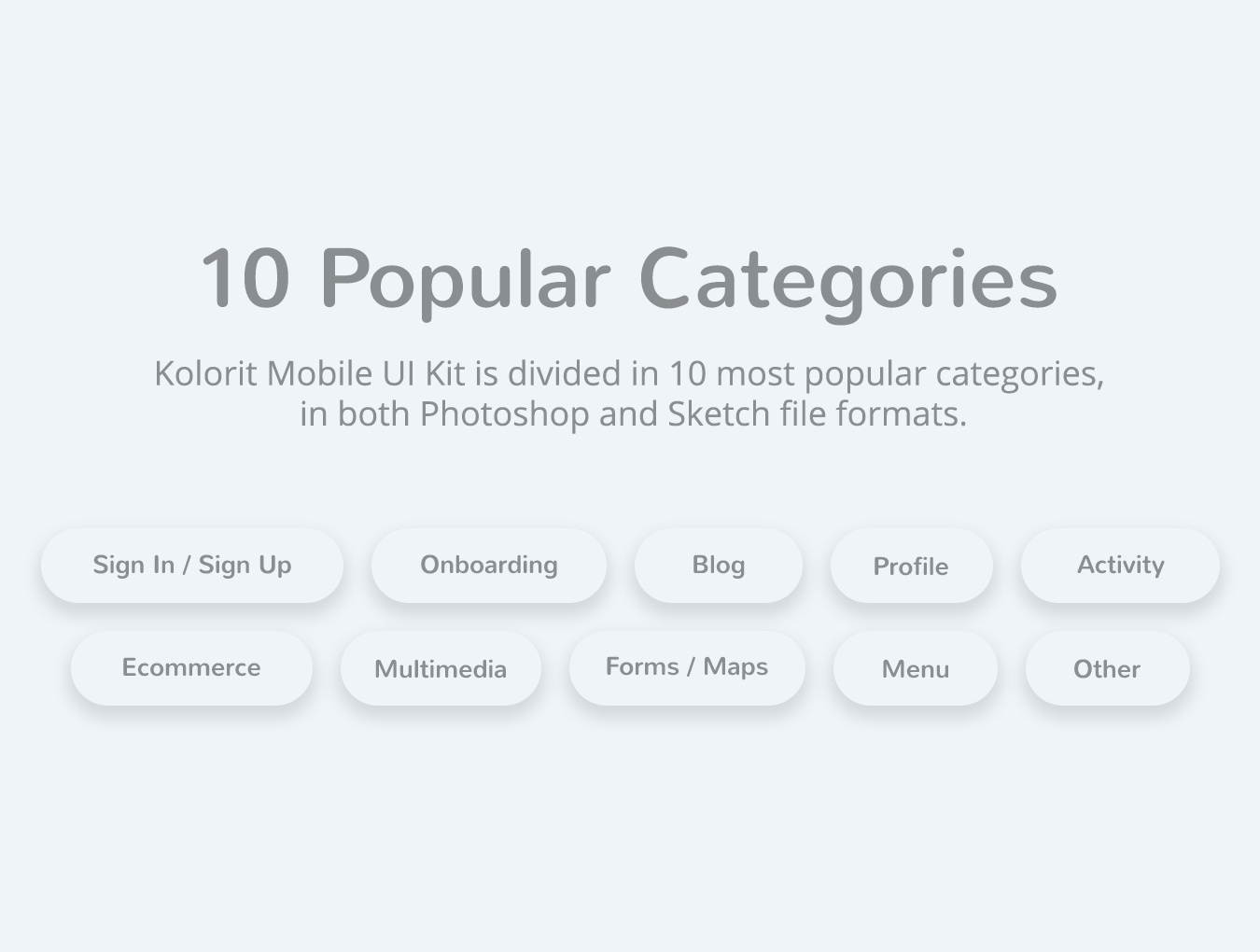 10 Popular Categories

Kolorit Mobile UI Kit is divided in 10 most popular categories, in both Photoshop and Sketch file formats.

Sign In / Sign Up

Onboarding

Blog

Profile

Activity

Ecommerce

Multimedia

Forms / Maps

Menu

Other