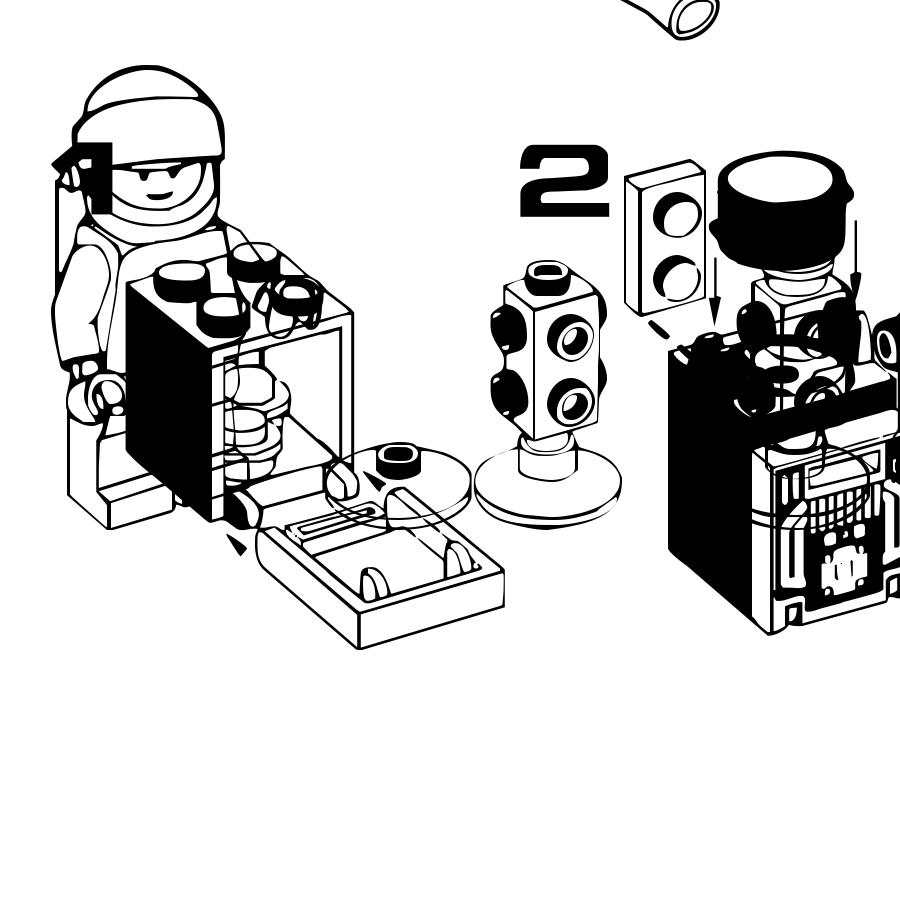 1

2